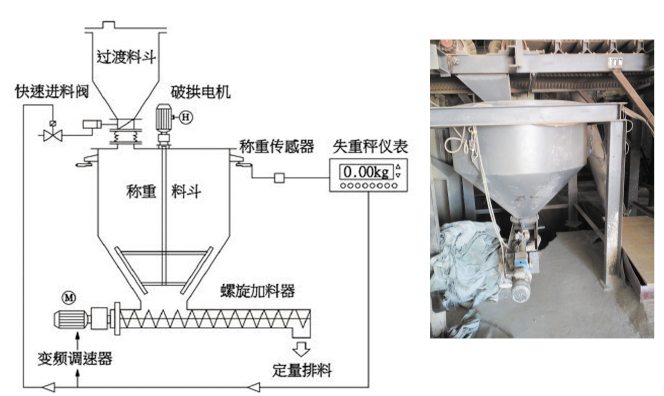 过渡料斗

快速进料阀

破拱电机

H

称重传感器

失重秤仪表

0.00kg

称重 料斗

螺旋加料器

M

变频调速器

定量排料